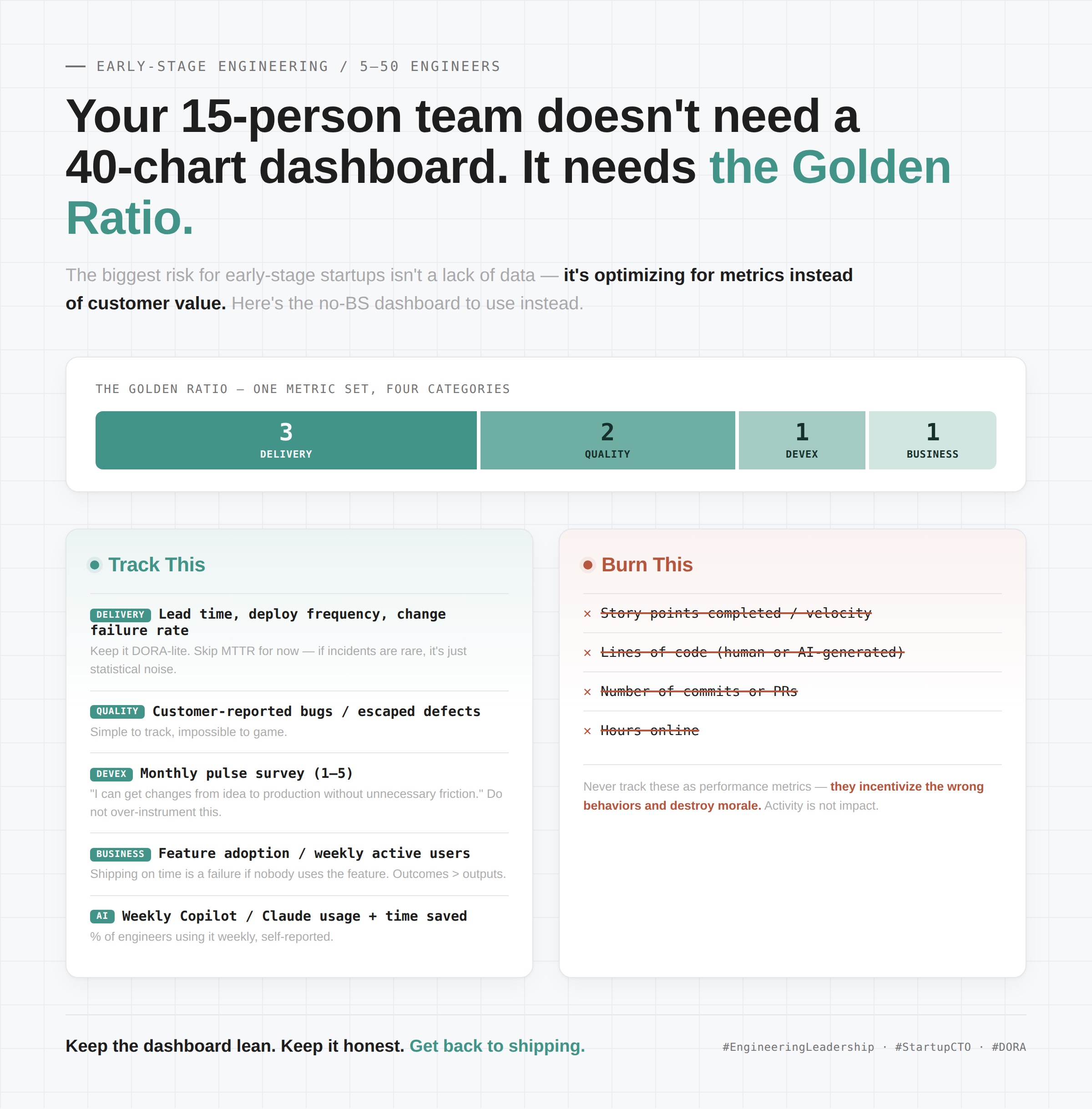 — EARLY-STAGE ENGINEERING / 5–50 ENGINEERS

Your 15-person team doesn't need a 40-chart dashboard. It needs the Golden Ratio.

The biggest risk for early-stage startups isn't a lack of data — it's optimizing for metrics instead of customer value. Here's the no-BS dashboard to use instead.

THE GOLDEN RATIO — ONE METRIC SET, FOUR CATEGORIES

3 DELIVERY

2 QUALITY

1 DEVEX

1 BUSINESS

Track This

DELIVERY Lead time, deploy frequency, change failure rate
Keep it DORA-lite. Skip MTTR for now — if incidents are rare, it's just statistical noise.

QUALITY Customer-reported bugs / escaped defects
Simple to track, impossible to game.

DEVEX Monthly pulse survey (1–5)
"I can get changes from idea to production without unnecessary friction." Do not over-instrument this.

BUSINESS Feature adoption / weekly active users
Shipping on time is a failure if nobody uses the feature. Outcomes > outputs.

AI Weekly Copilot / Claude usage + time saved
% of engineers using it weekly, self-reported.

Burn This

× Story points completed / velocity

× Lines of code (human or AI-generated)

× Number of commits or PRs

× Hours online

Never track these as performance metrics — they incentivize the wrong behaviors and destroy morale. Activity is not impact.

Keep the dashboard lean. Keep it honest. Get back to shipping.

#EngineeringLeadership · #StartupCTO · #DORA